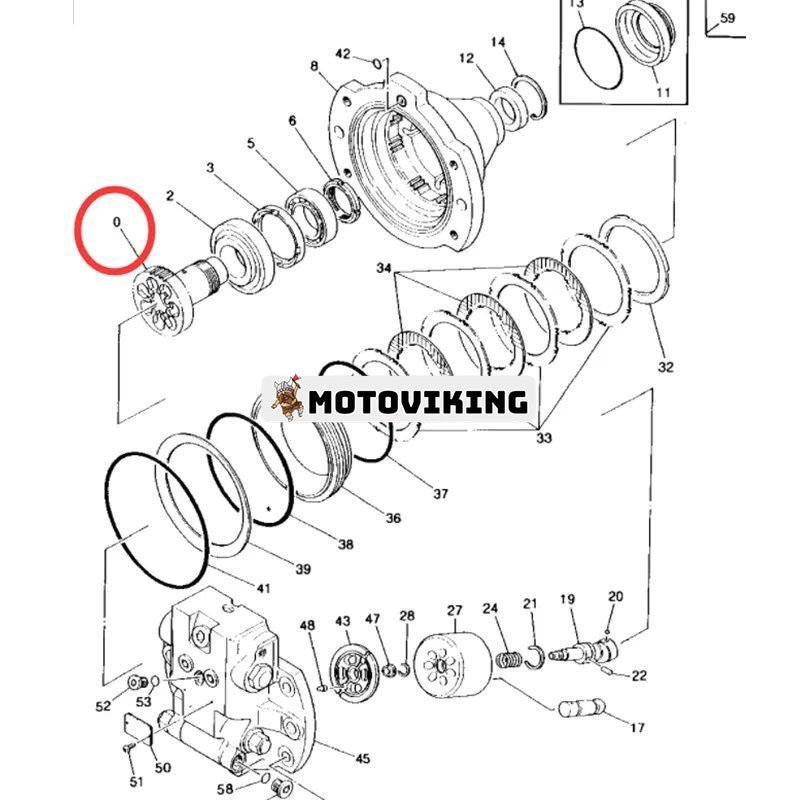 13
59
11
42
14
8
12
6
5
3
2
0
34
32
MOTOVIKING
33
37
36
38
39
41
48
43
47
28
27
24
21
19
20
22
52
53
17
50
45
51
58