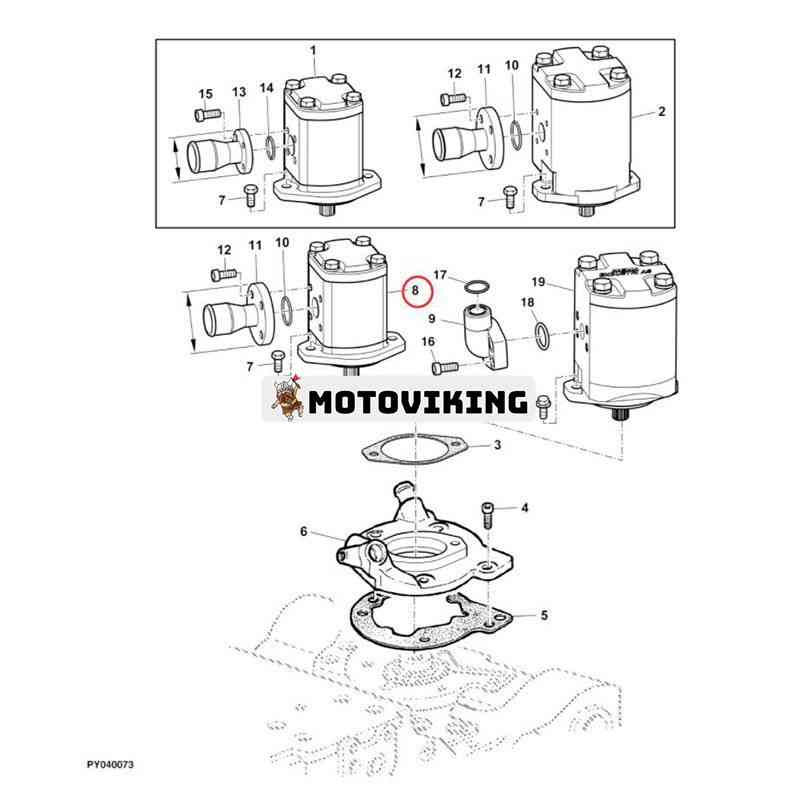 1
15
13
14
7
12
11
10
2
7
12
11
10
8
17
19
9
18
16
7
MOTOVIKING
3
4
6
5
PY040073