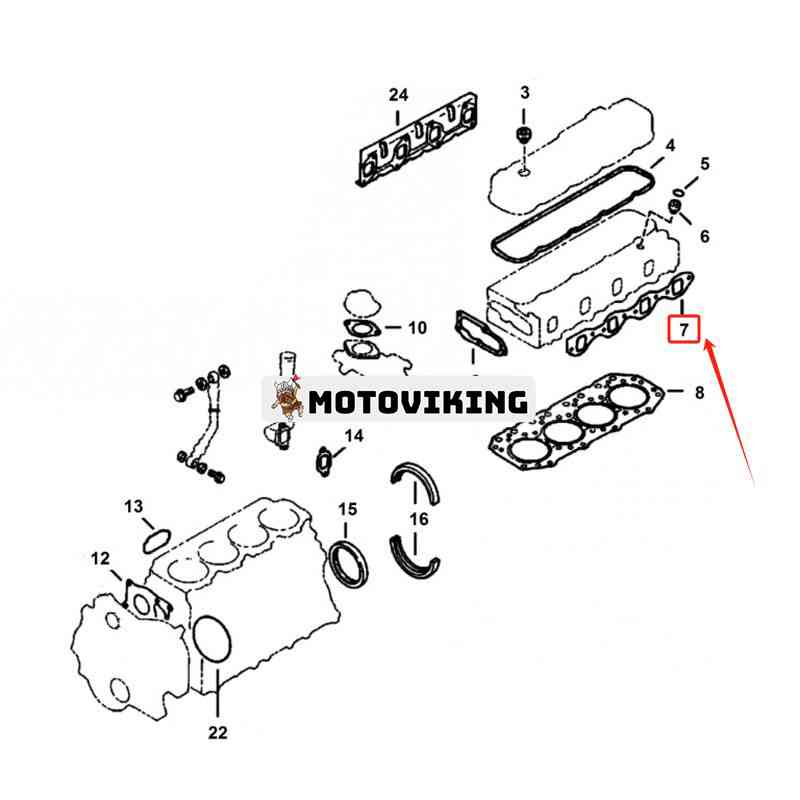 24
3
4
5
6
7
10
8
MOTOVIKING
14
13
15
16
12
22