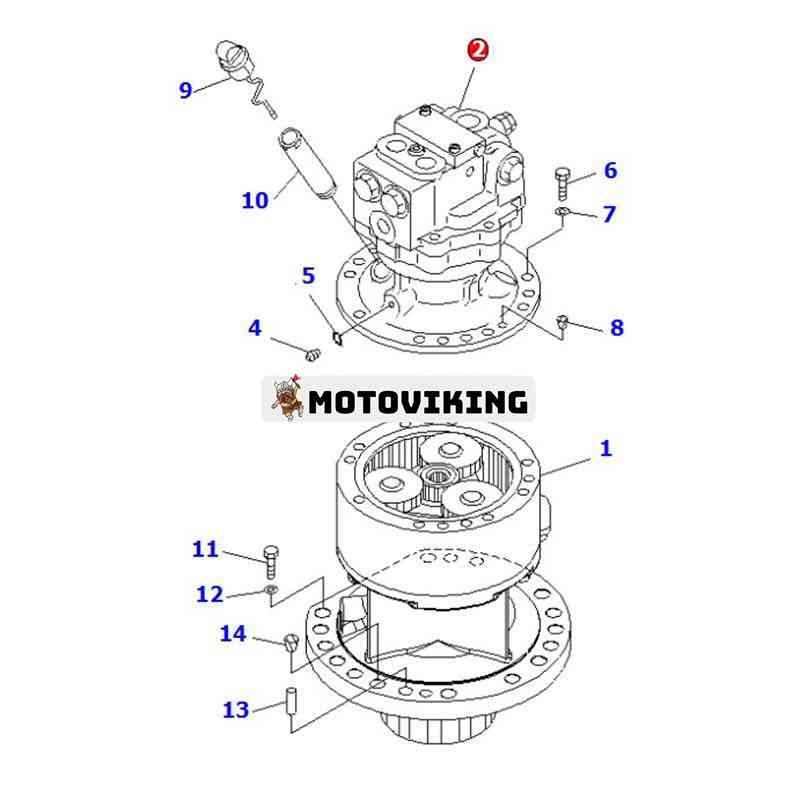 2
9
10
6
7
5
4
8
MOTOVIKING
1
11
12
14
13