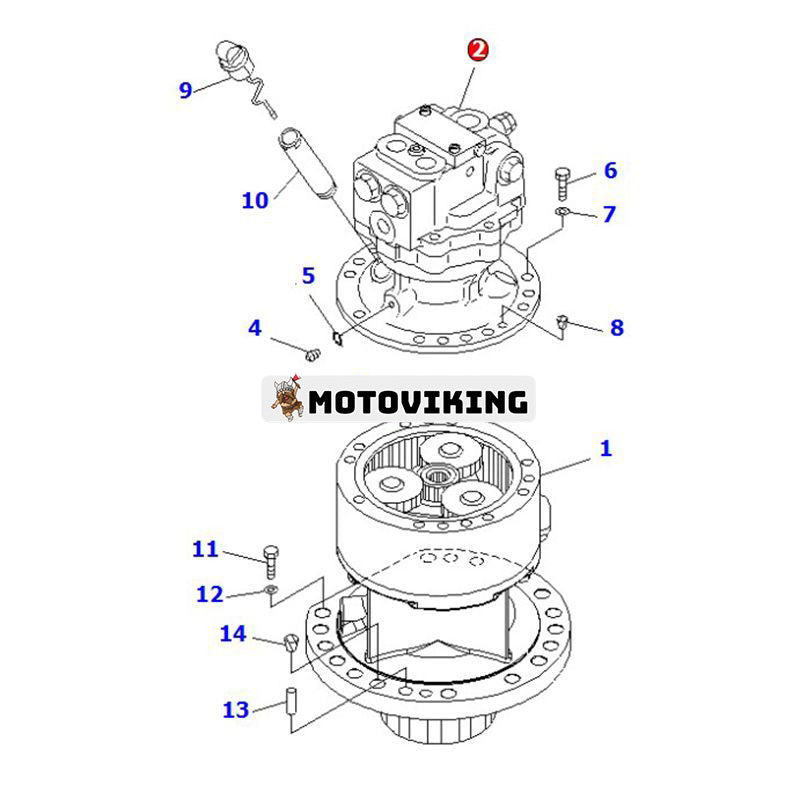 2
9
10
6
7
5
4
8
MOTOVIKING
1
11
12
14
13