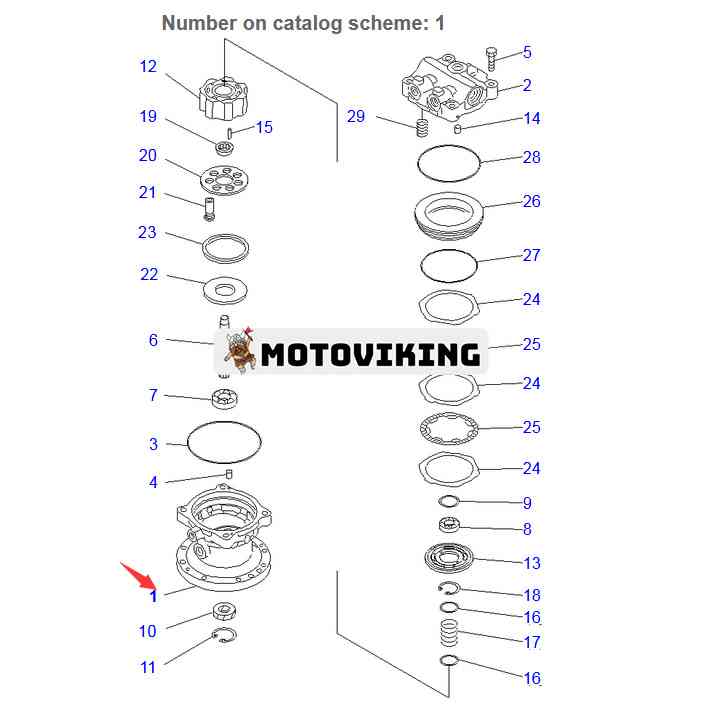 Number on catalog scheme: 1

12
19
15
20
21
23
22
6
7
3
4
1
10
11

5
2
29
14
28
26
27
24
25
24
25
24
9
8
13
18
16
17
16

MOTOVIKING