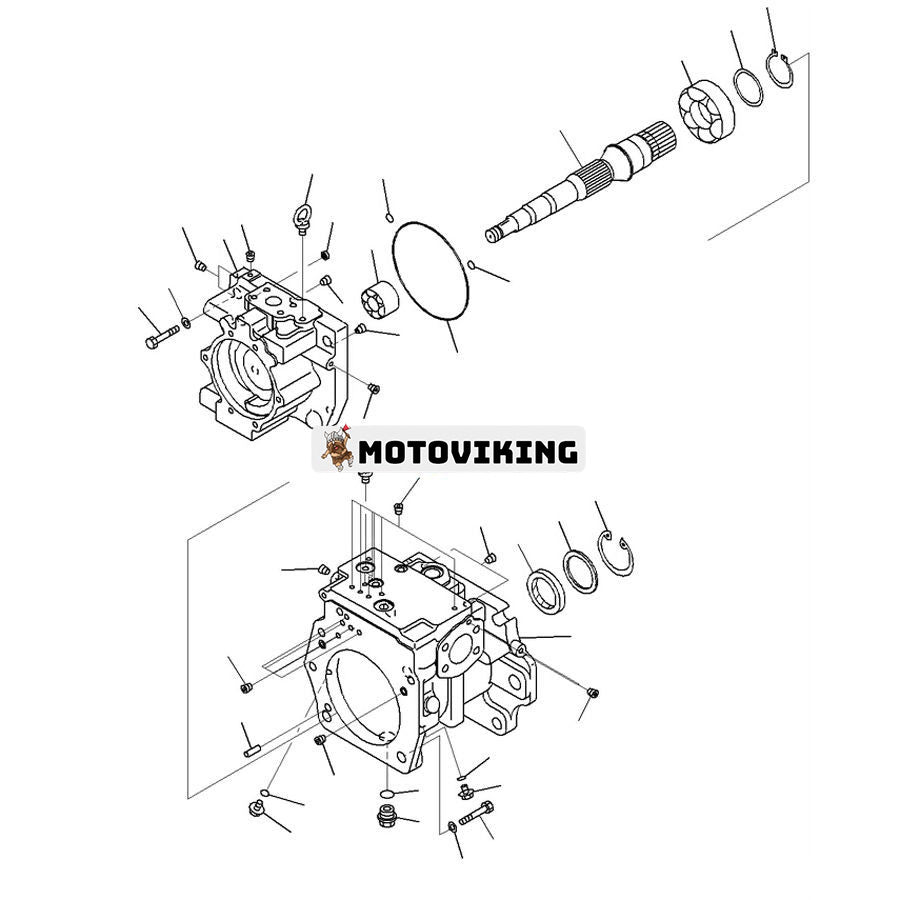 MOTOVIKING