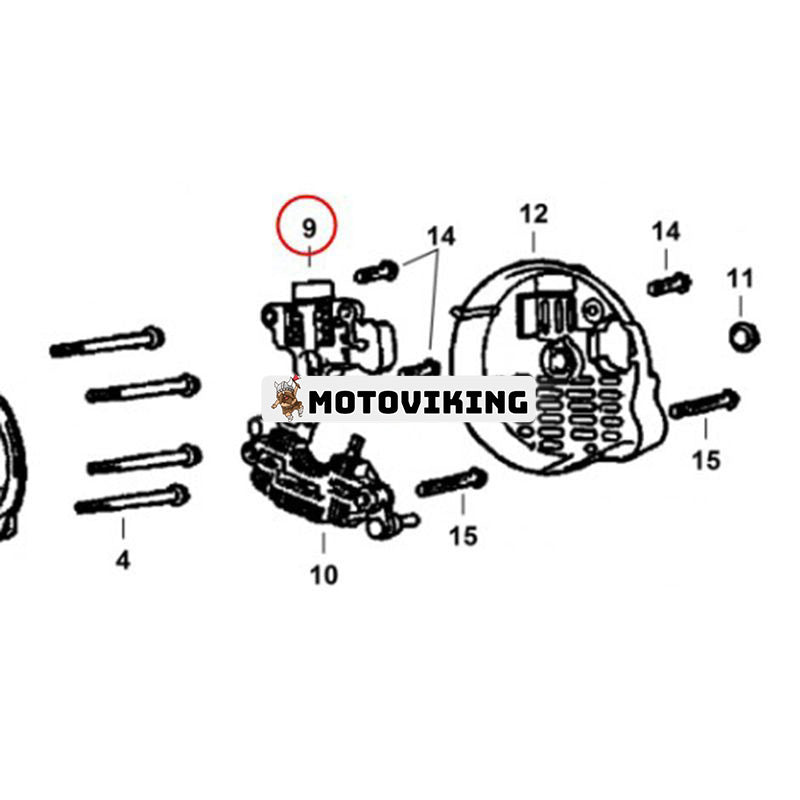 9
14
12
14
11
MOTOVIKING
15
15
4
10