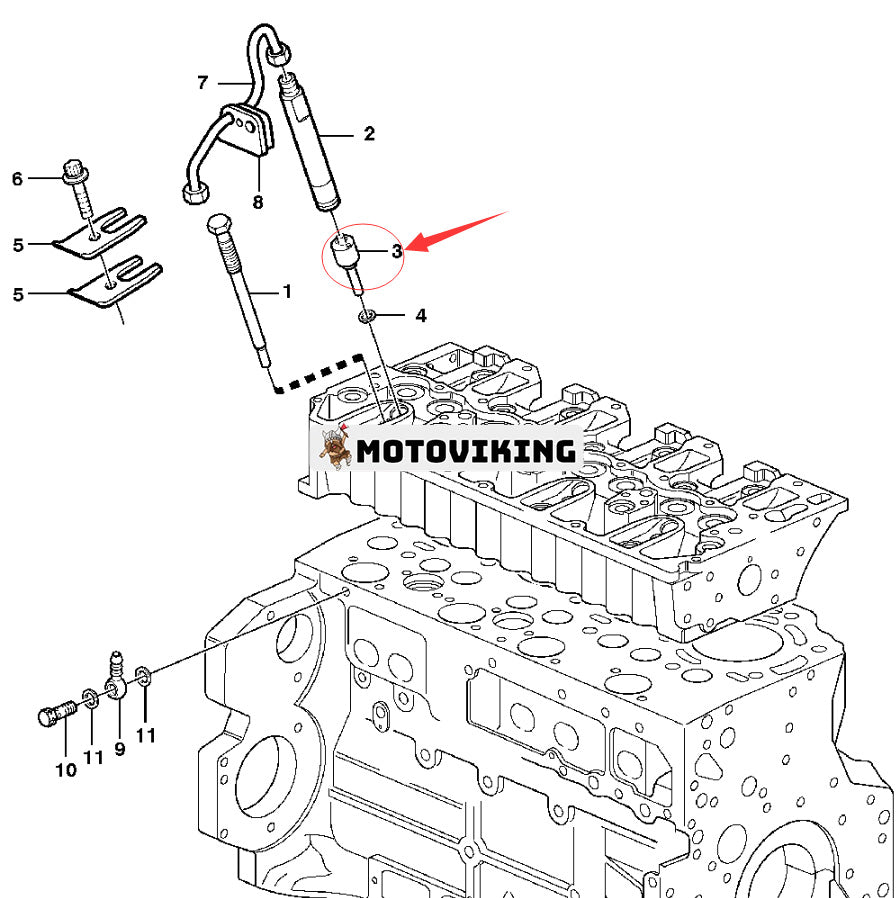 7
2
6
8
5
3
5
1
4
MOTOVIKING
10
11
9
11