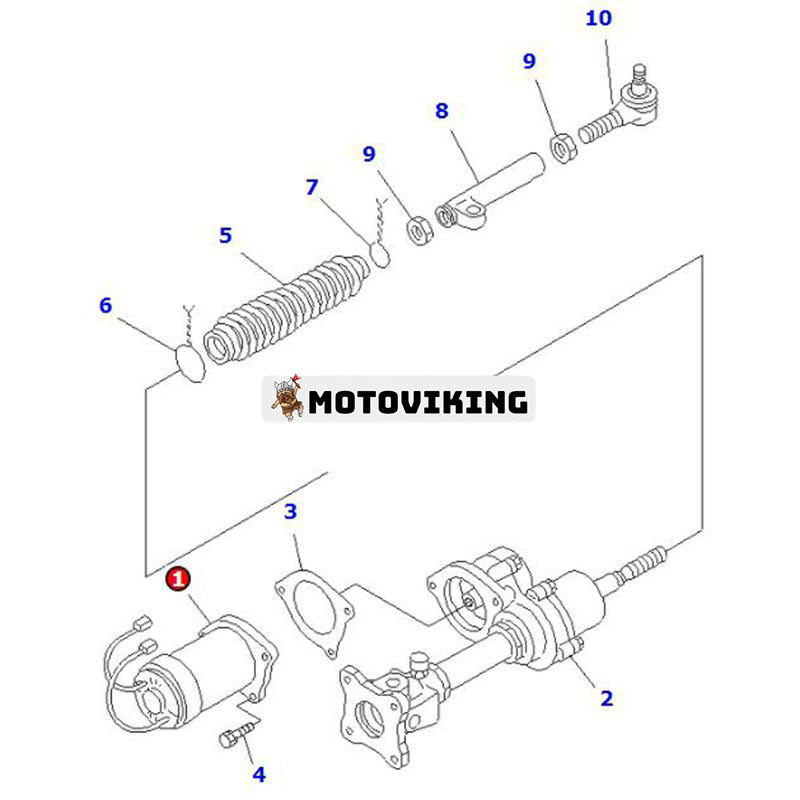 10
9
8
9
7
5
6
MOTOVIKING
3
1
2
4