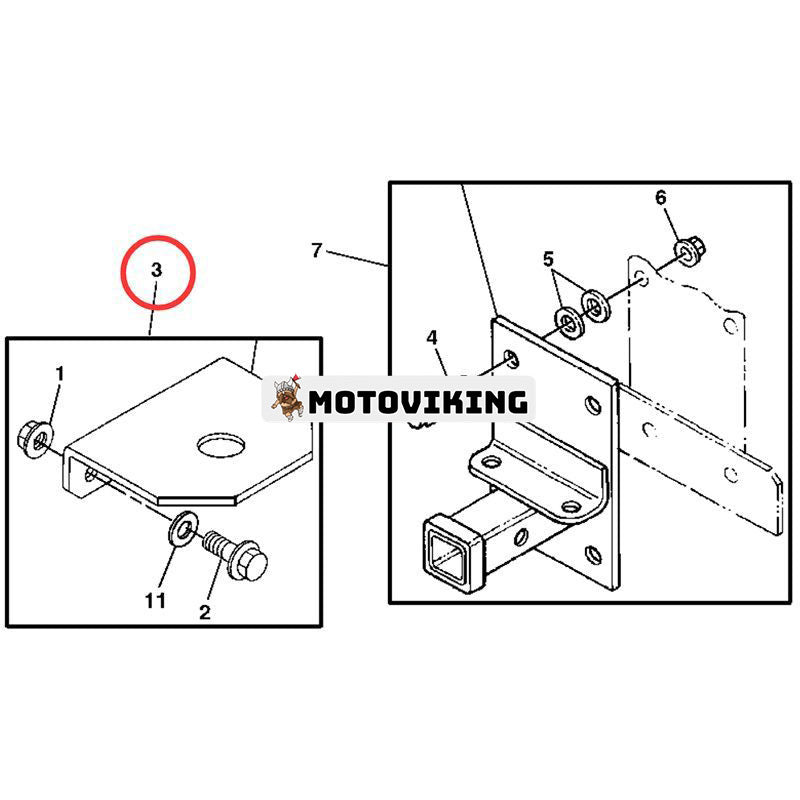 3

7

6

5

4

1

MOTOVIKING

11

2