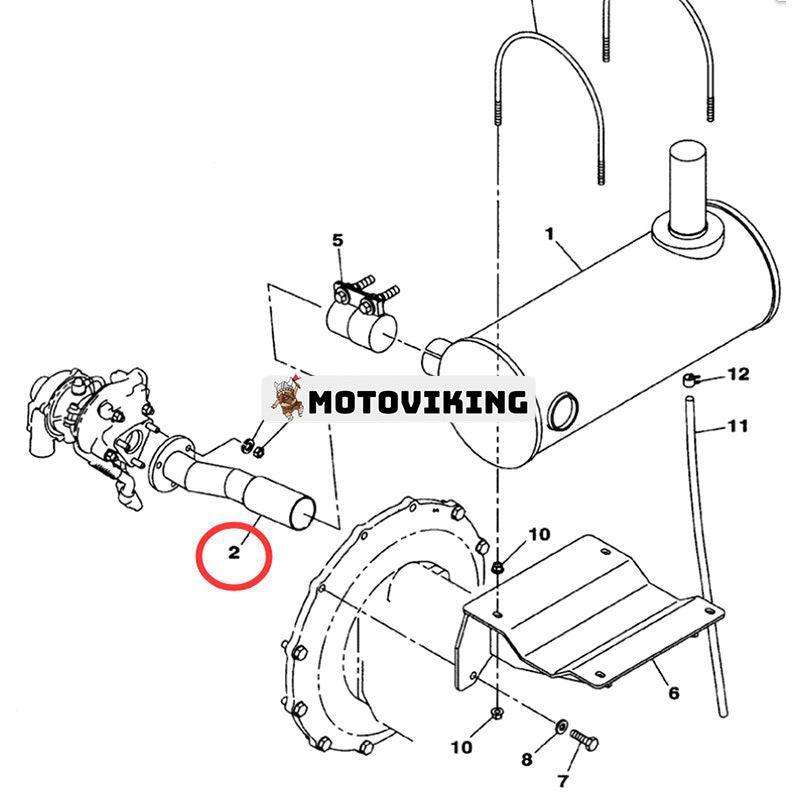 5
1
12
MOTOVIKING
11
2
10
6
10
8
7