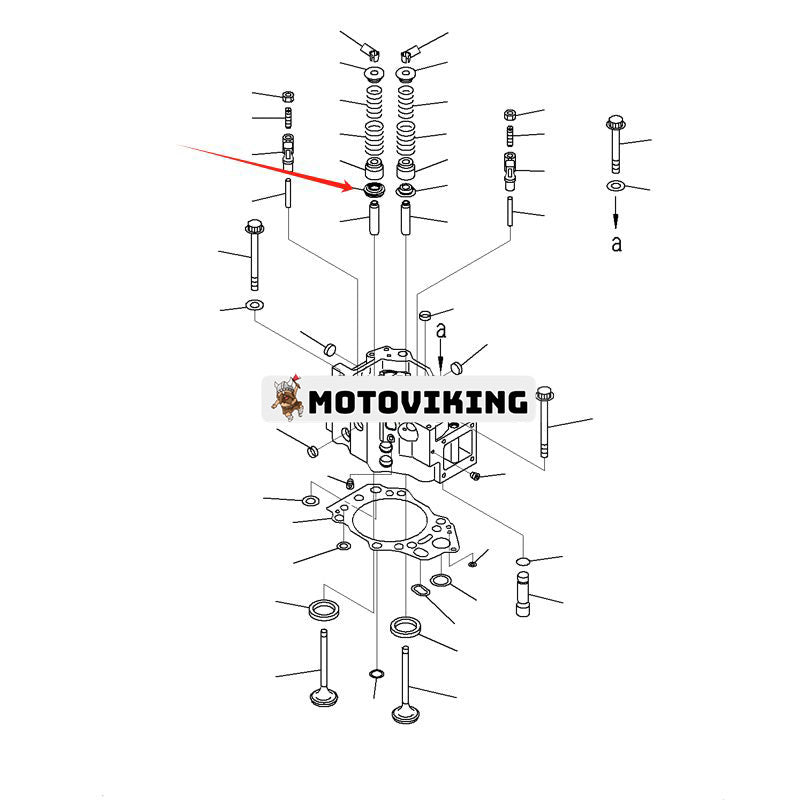 a

a

MOTOVIKING