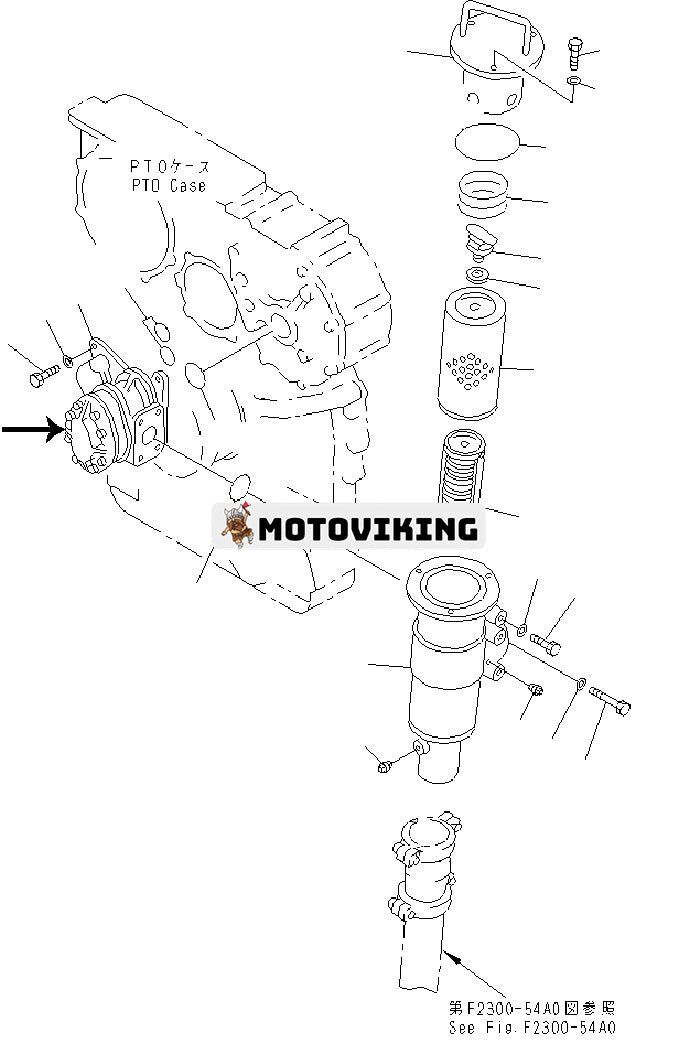 PTOケース
PTO Case

MOTOVIKING

第F2300-54A0図参照
See Fig.F2300-54A0