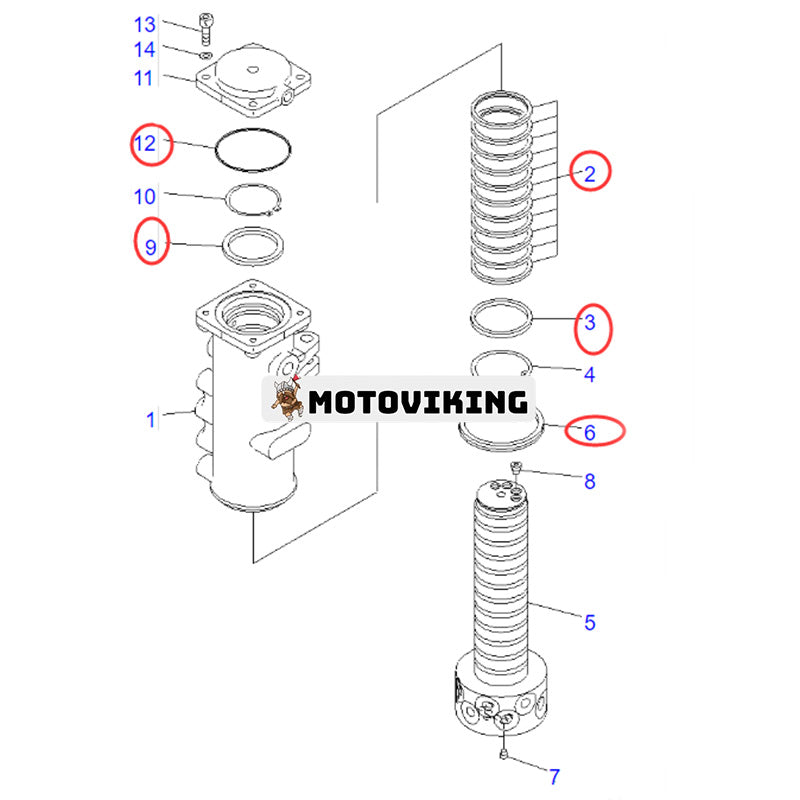 13
14
11
12
10
9
1
2
3
4
MOTOVIKING
6
8
5
7