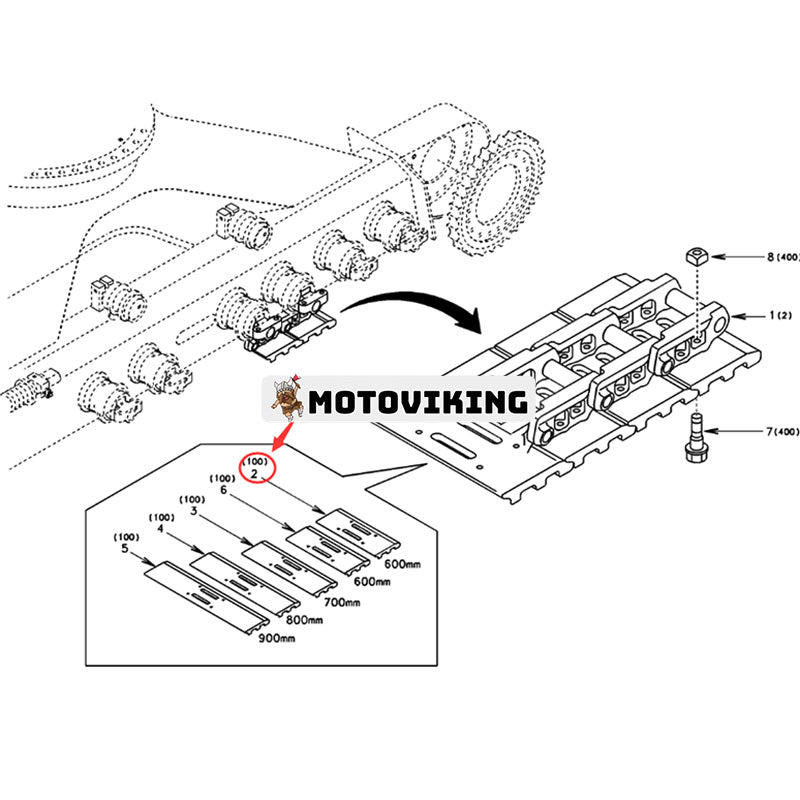 8 (400)

1 (2)

MOTOVIKING

7 (400)

(100)
2

(100)
6

(100)
3

(100)
4

(100)
5

600mm

600mm

700mm

800mm

900mm