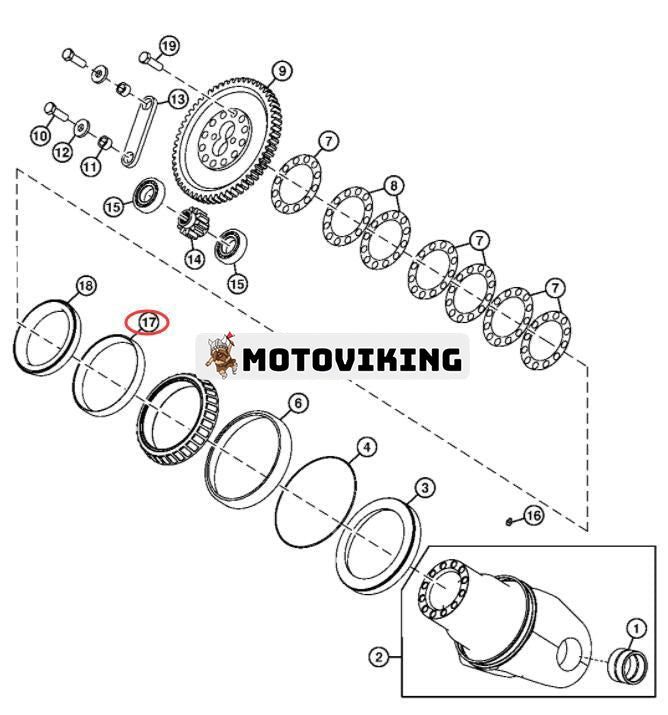 19
9
13
10
12
11
7
8
15
14
15
7
7
18
17
MOTOVIKING
6
4
3
16
2
1