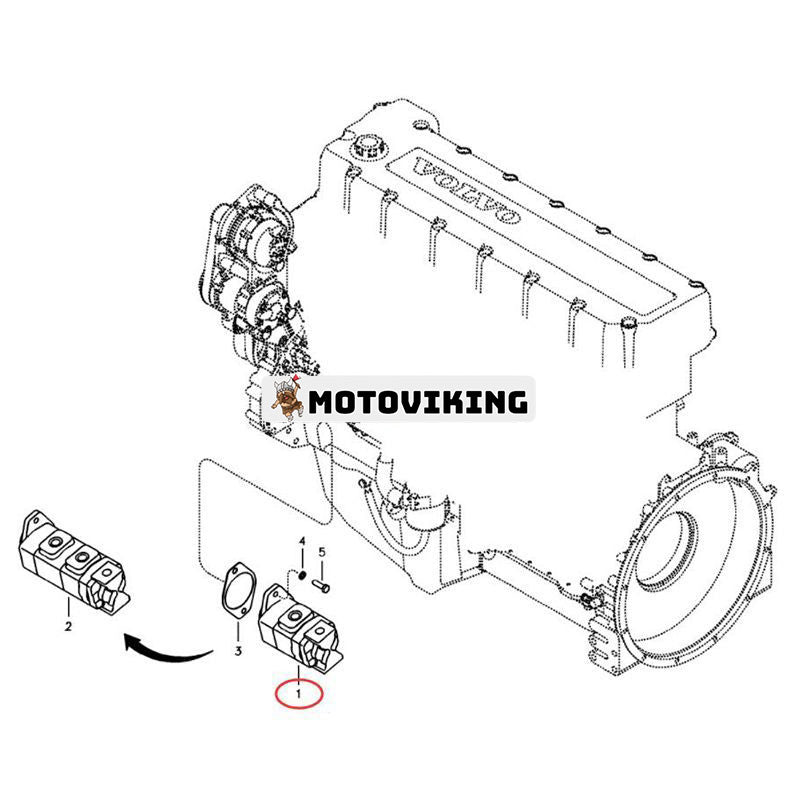 VOLVO

MOTOVIKING

4
5
2
3
1