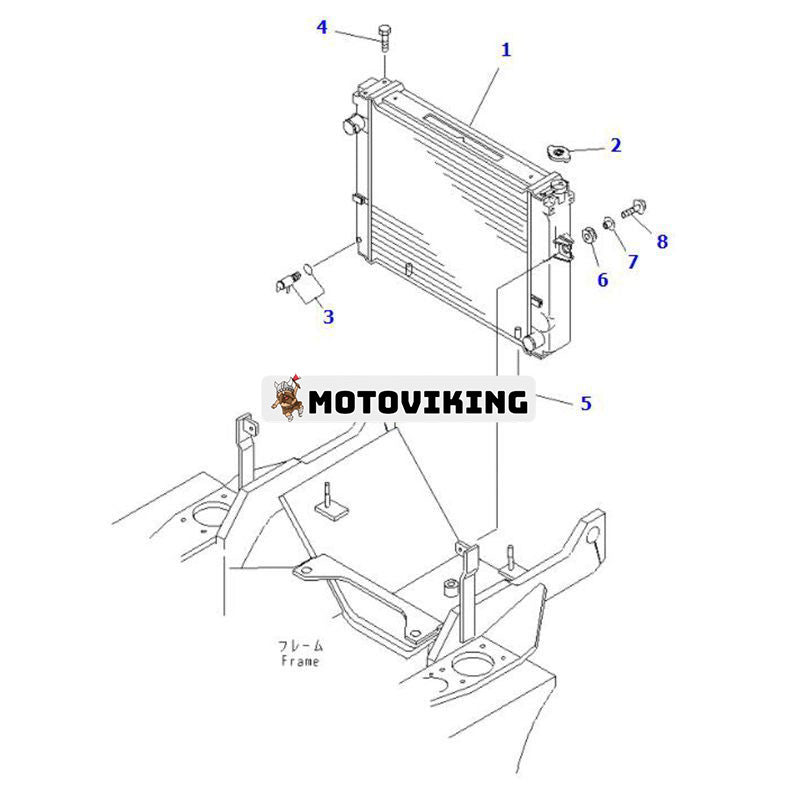 4

1

2

8

7

6

3

MOTOVIKING

5

フレーム
Frame