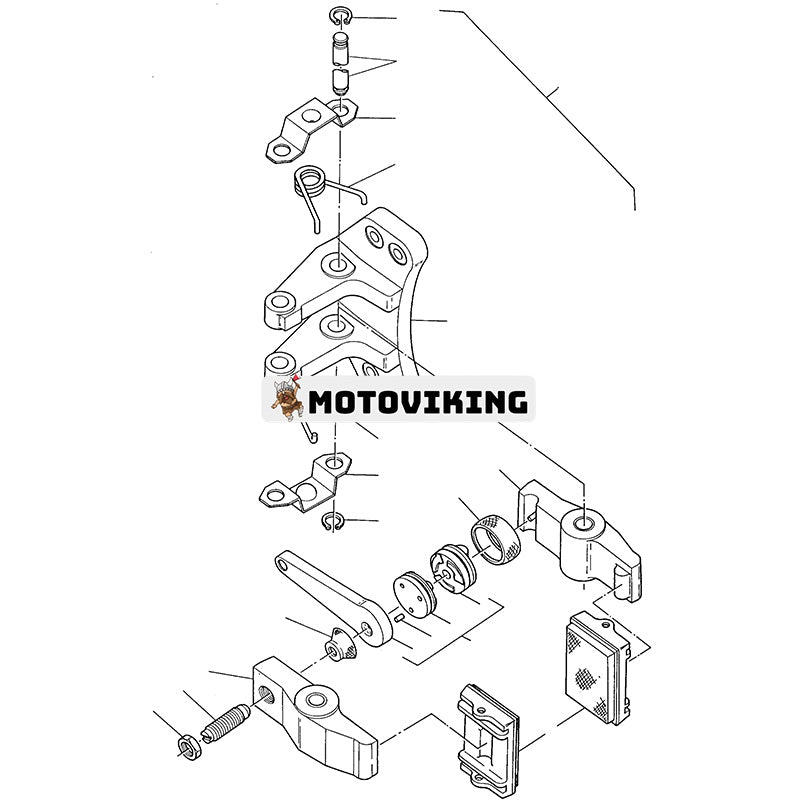 MOTOVIKING