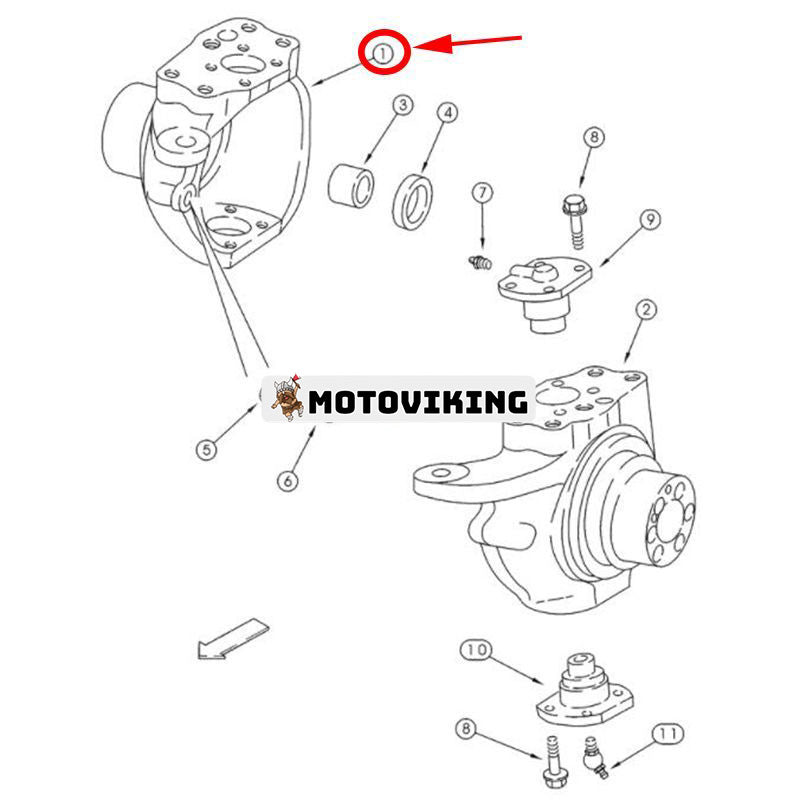 1
3
4
8
7
9
2
MOTOVIKING
5
6
10
8
11