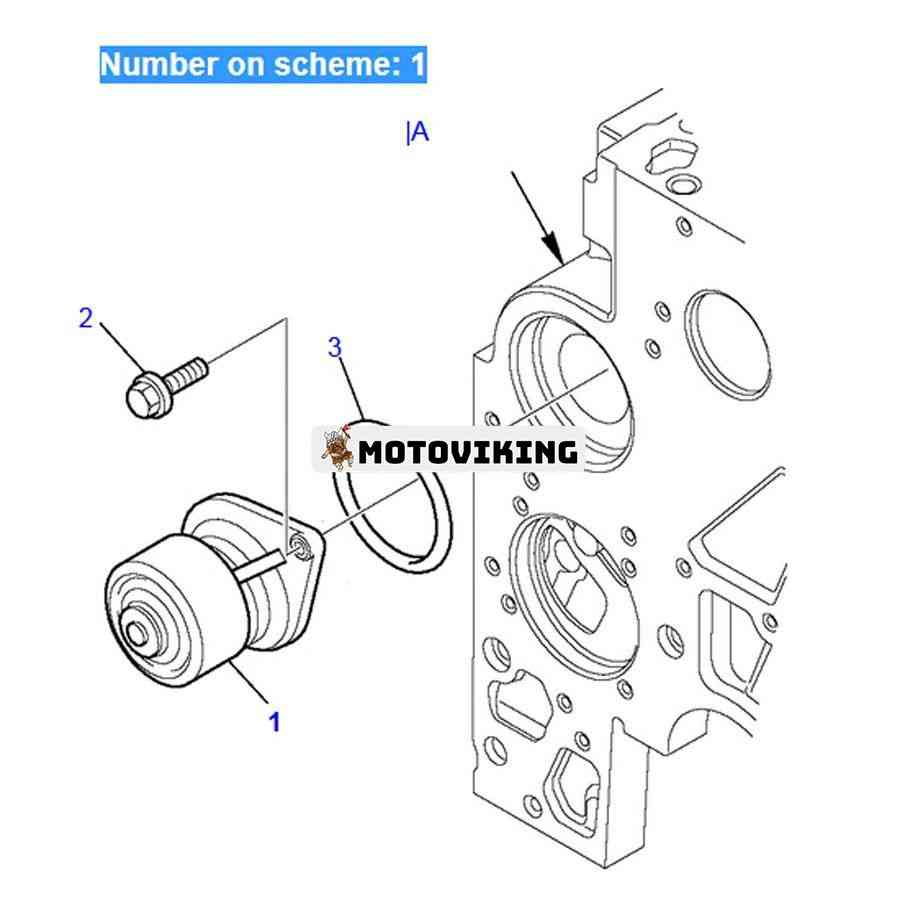 Number on scheme: 1

|A

2

3

MOTOVIKING

1