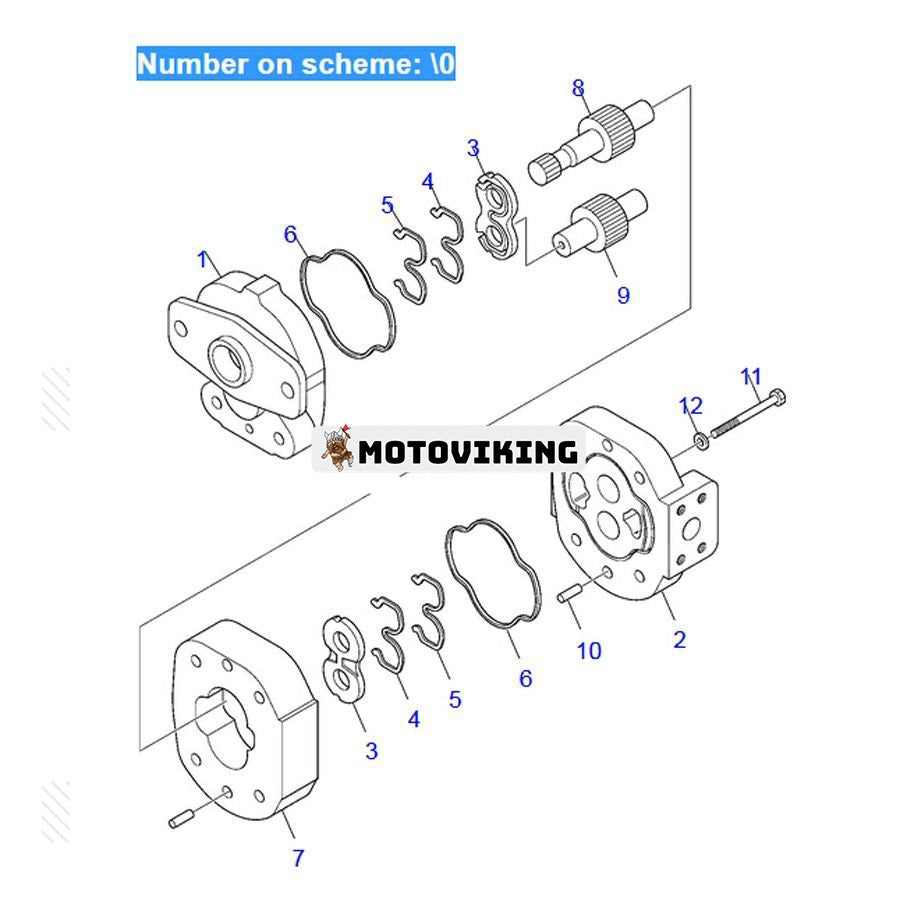 Number on scheme: \0

8
3
4
5
6
1
9
11
12
MOTOVIKING
2
10
6
5
4
3
7