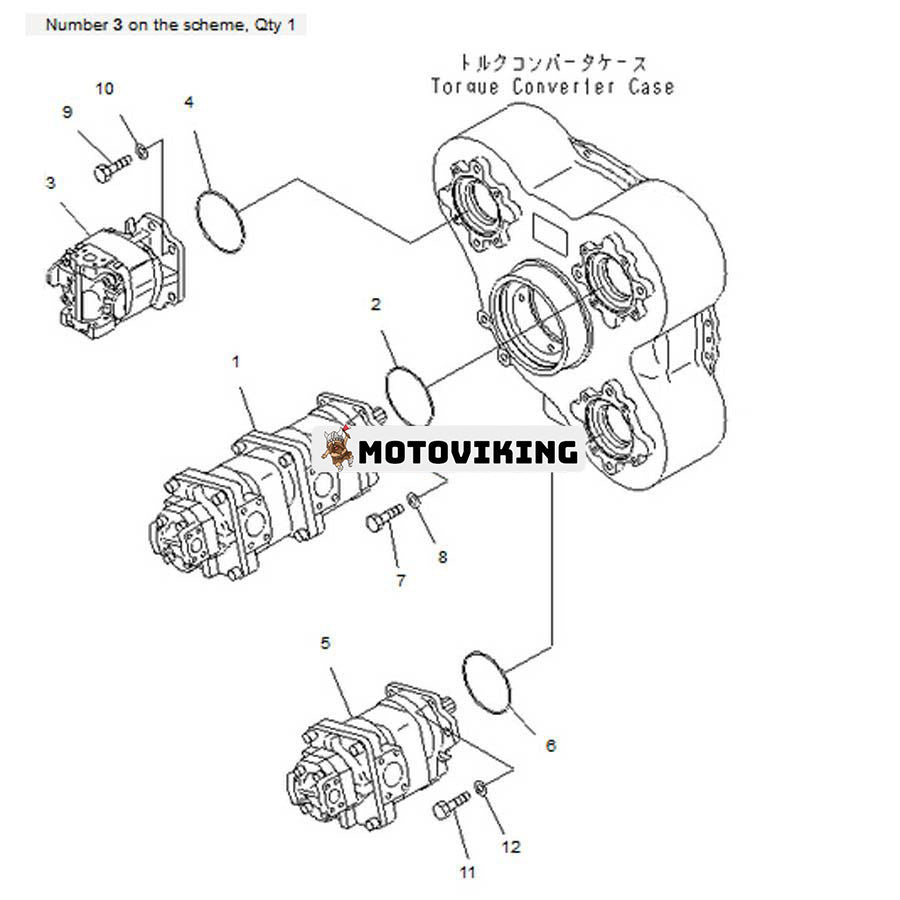 Number 3 on the scheme, Qty 1

トルクコンバータケース
Torque Converter Case

10
9
4
3
2
1
MOTOVIKING
8
7
5
6
12
11