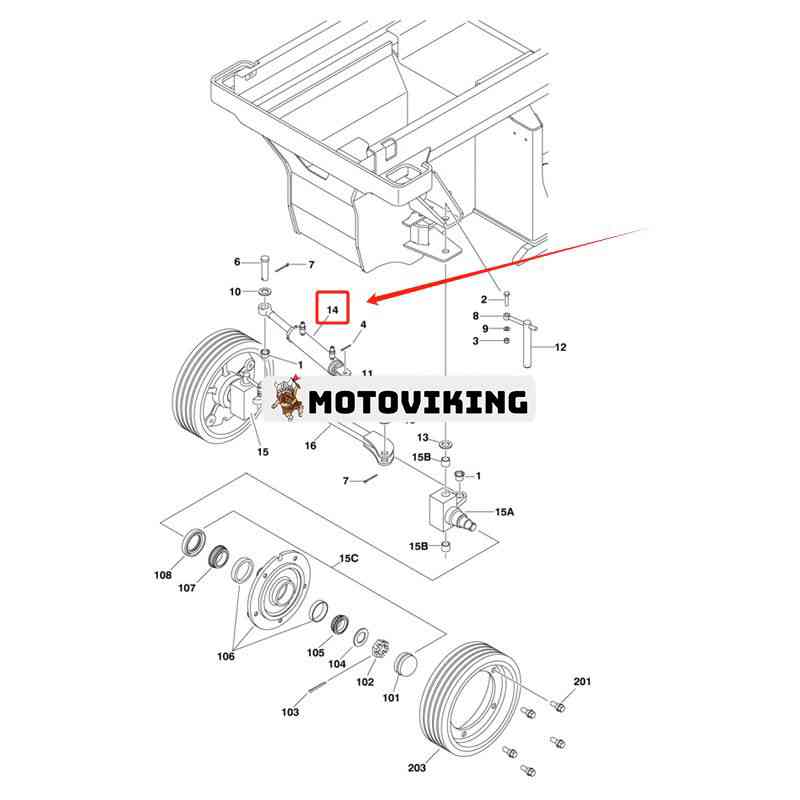 6
7
10
14
4
2
8
9
3
12
1
11
MOTOVIKING
15
16
13
15B
1
7
15A
15B
15C
108
107
106
105
104
102
103
101
201
203