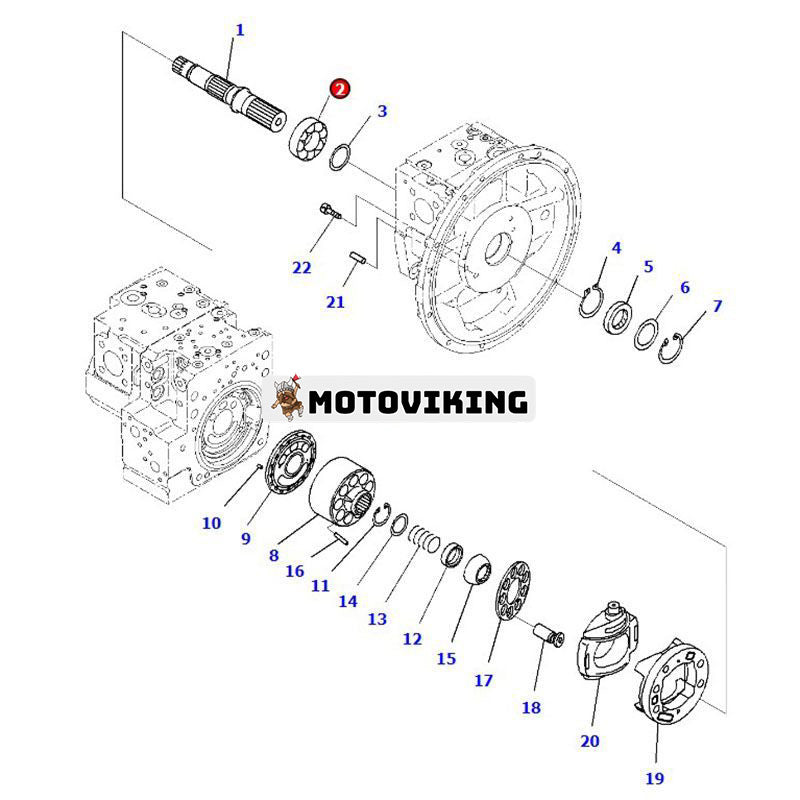 1
2
3
22
21
4
5
6
7
MOTOVIKING
10
9
8
16
11
14
13
12
15
17
18
20
19