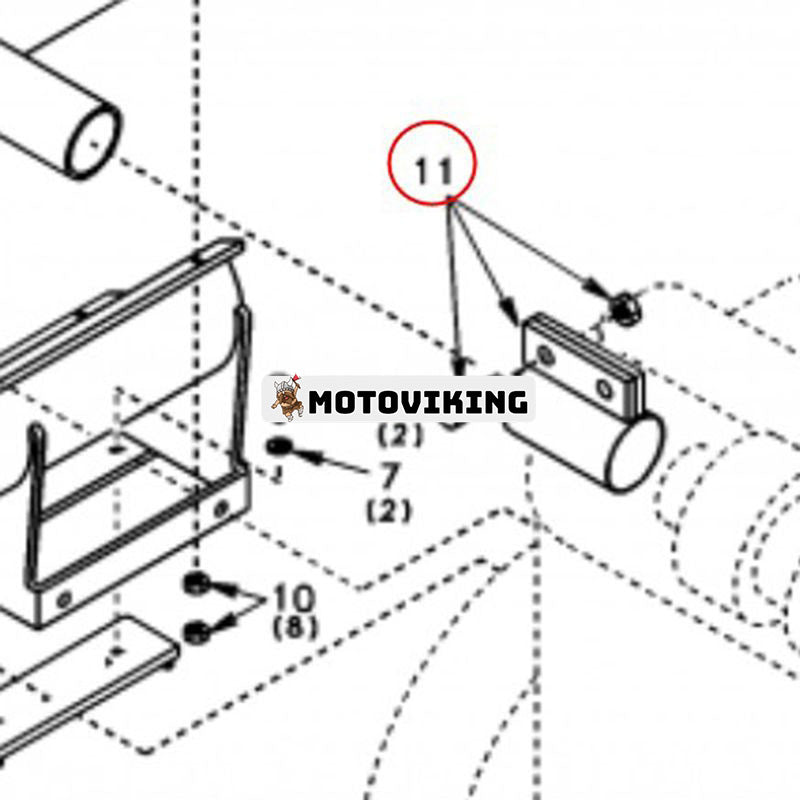 11

MOTOVIKING

(2)

7
(2)

10
(8)