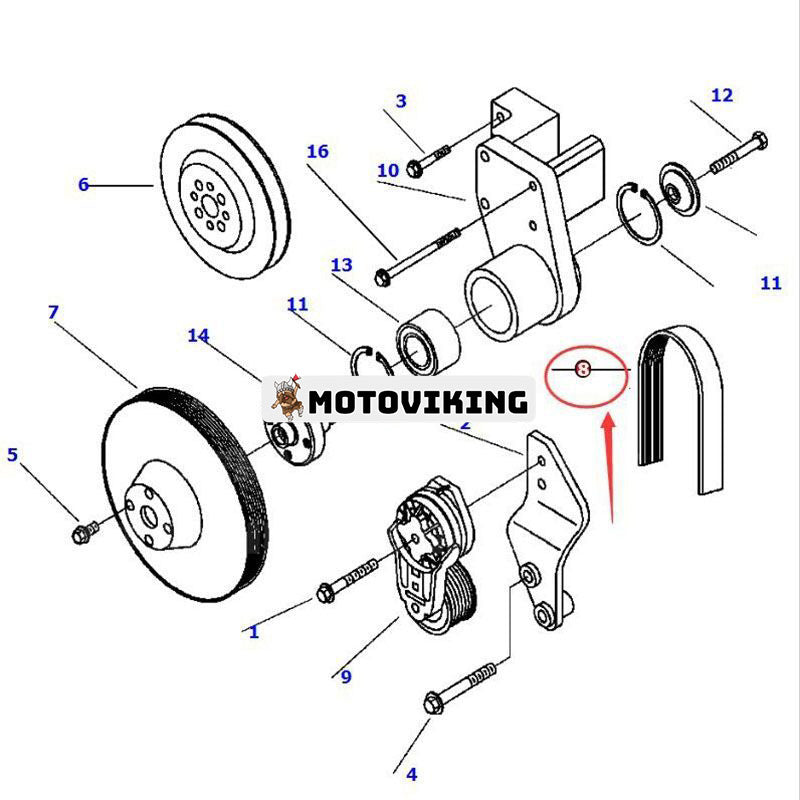 3
12
16
10
6
13
11
11
7
14
8
MOTOVIKING
2
5
1
9
4