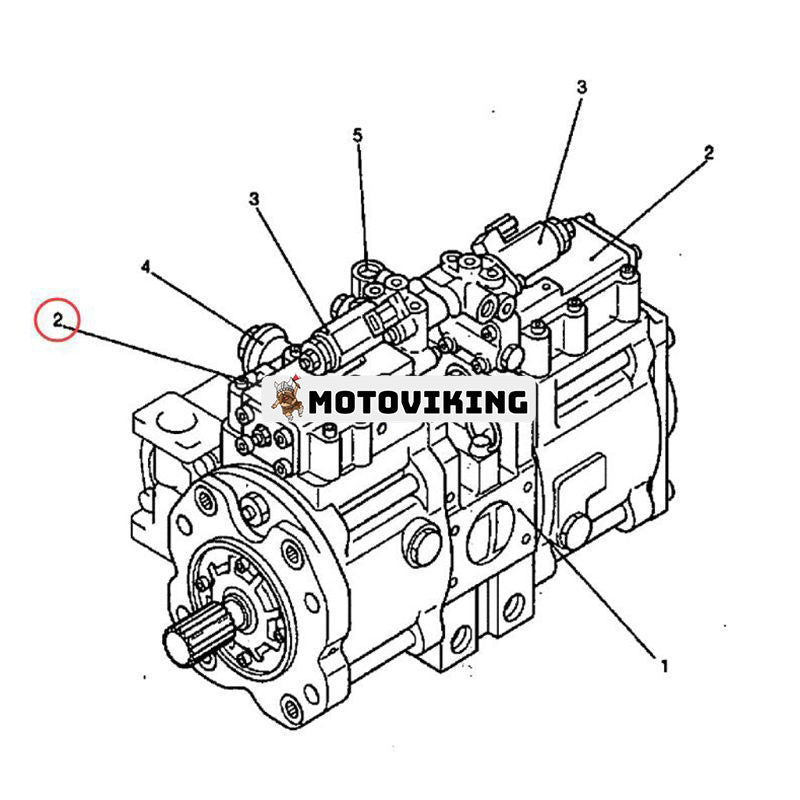 3
5
2
3
4
2
MOTOVIKING
1