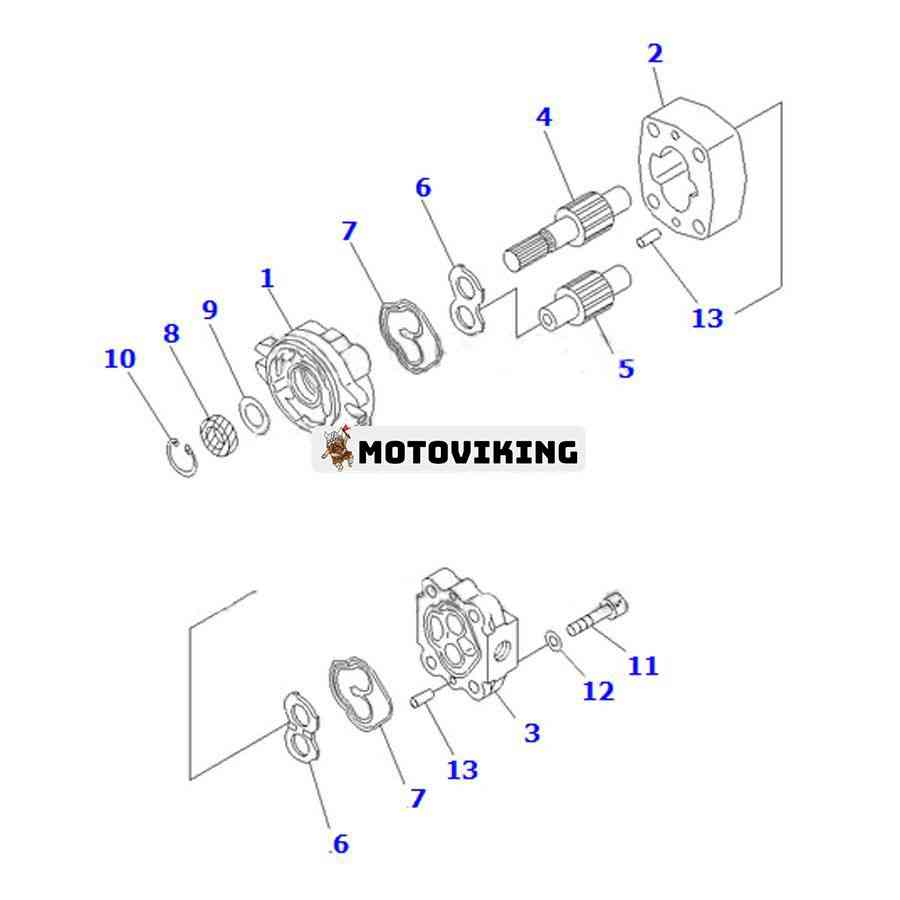 2

4

6

7

1

9

8

10

13

5

MOTOVIKING

11

12

3

13

7

6